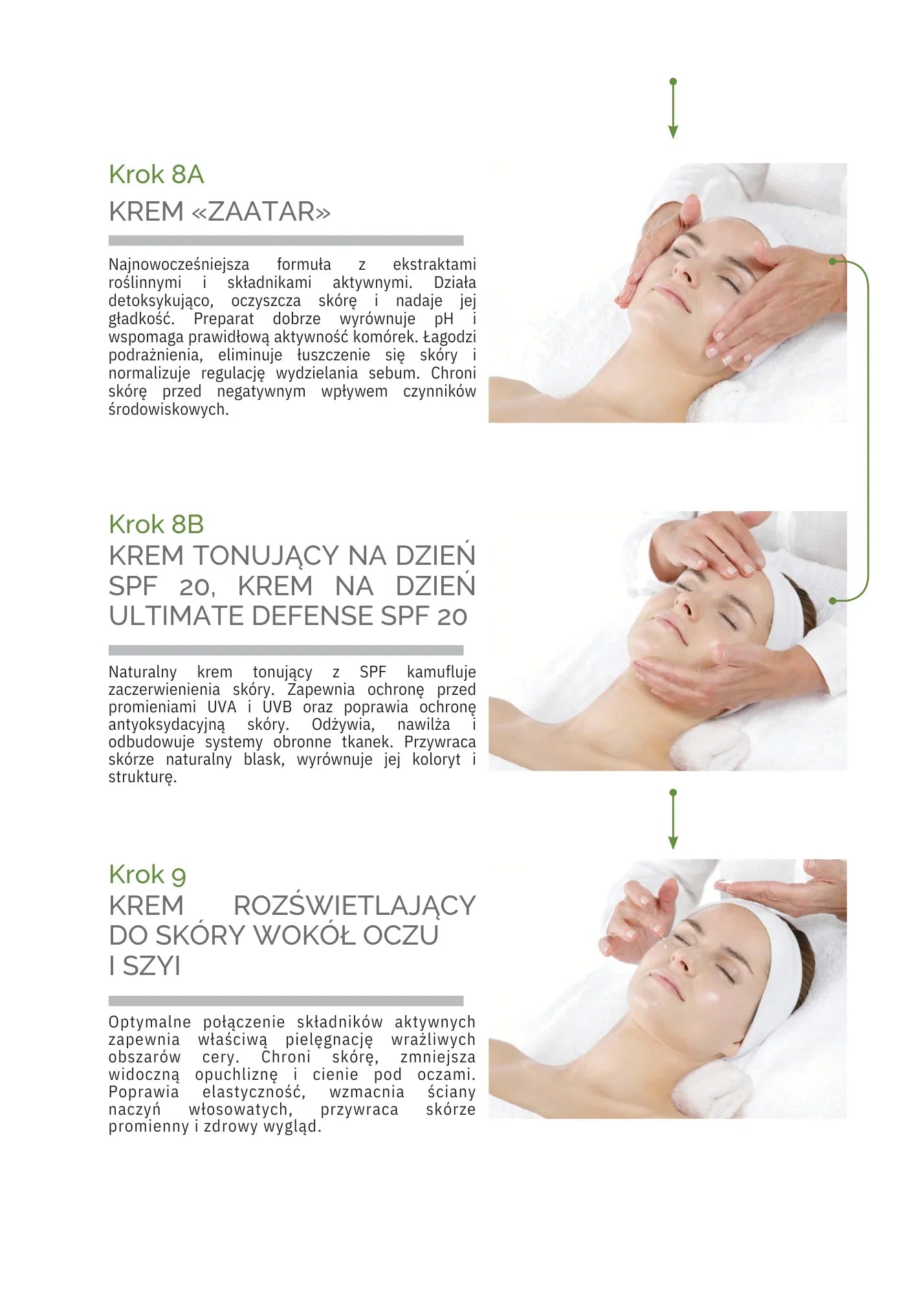 Krok 8A
KREM «ZAATAR»

Najnowocześniejsza formuła z ekstraktami roślinnymi i składnikami aktywnymi. Działa detoksykująco, oczyszcza skórę i nadaje jej gładkość. Preparat dobrze wyrównuje pH i wspomaga prawidłową aktywność komórek. Łagodzi podrażnienia, eliminuje łuszczenie się skóry i normalizuje regulację wydzielania sebum. Chroni skórę przed negatywnym wpływem czynników środowiskowych.

Krok 8B
KREM TONUJĄCY NA DZIEŃ SPF 20, KREM NA DZIEŃ ULTIMATE DEFENSE SPF 20

Naturalny krem tonujący z SPF kamufluje zaczerwienienia skóry. Zapewnia ochronę przed promieniami UVA i UVB oraz poprawia ochronę antyoksydacyjną skóry. Odżywia, nawilża i odbudowuje systemy obronne tkanek. Przywraca skórze naturalny blask, wyrównuje jej koloryt i strukturę.

Krok 9
KREM ROZŚWIETLAJĄCY DO SKÓRY WOKÓŁ OCZU I SZYI

Optymalne połączenie składników aktywnych zapewnia właściwą pielęgnację wrażliwych obszarów cery. Chroni skórę, zmniejsza widoczną opuchliznę i cienie pod oczami. Poprawia elastyczność, wzmacnia ściany naczyń włosowatych, przywraca skórze promienny i zdrowy wygląd.