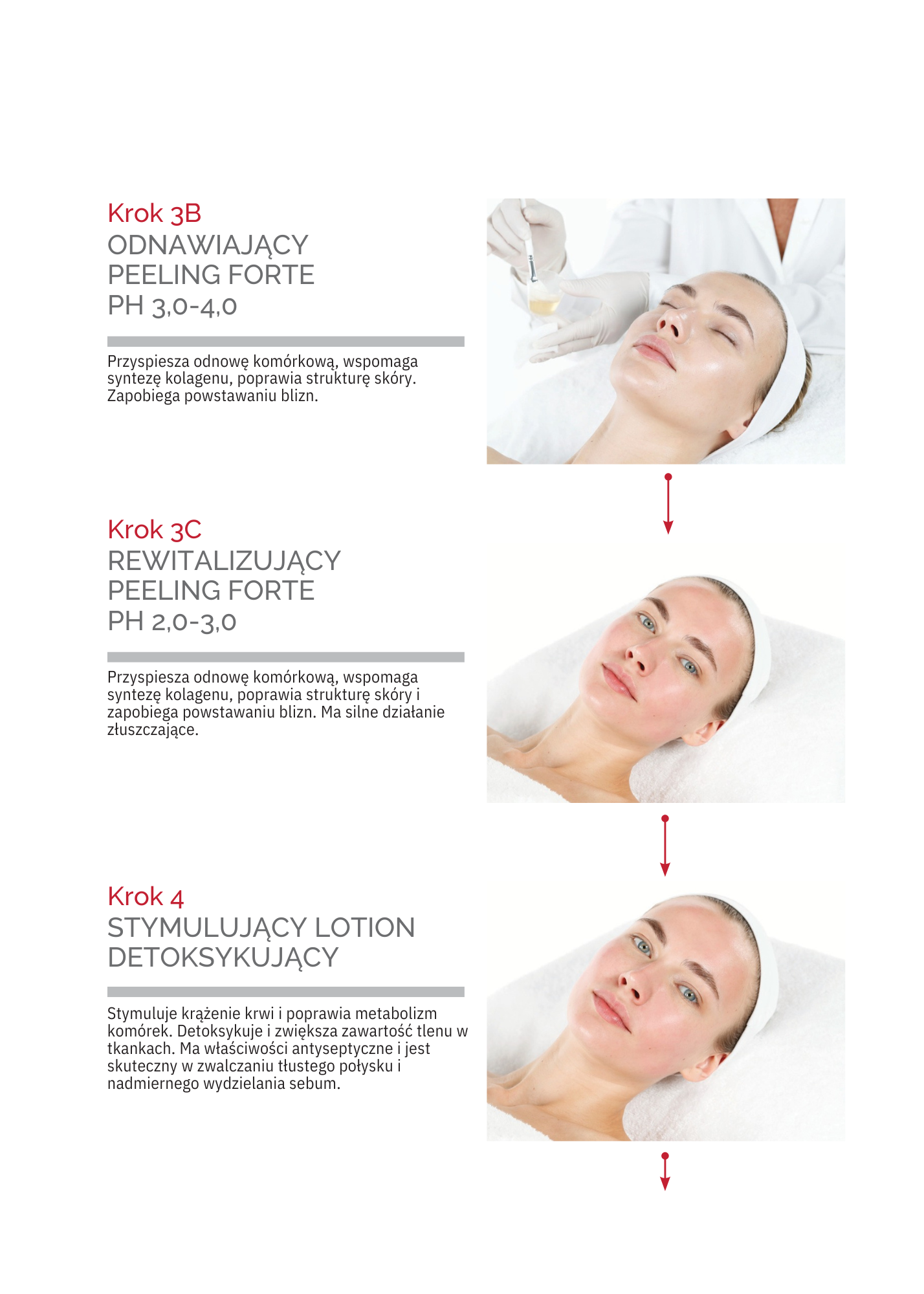 Krok 3B
ODNAWIAJĄCY PEELING FORTE PH 3,0-4,0

Przyspiesza odnowę komórkową, wspomaga syntezę kolagenu, poprawia strukturę skóry. Zapobiega powstawaniu blizn.

Krok 3C
REWITALIZUJĄCY PEELING FORTE PH 2,0-3,0

Przyspiesza odnowę komórkową, wspomaga syntezę kolagenu, poprawia strukturę skóry i zapobiega powstawaniu blizn. Ma silne działanie złuszczające.

Krok 4
STYMULUJĄCY LOTION DETOKSYKUJĄCY

Stymuluje krążenie krwi i poprawia metabolizm komórek. Detoksykuje i zwiększa zawartość tlenu w tkankach. Ma właściwości antyseptyczne i jest skuteczny w zwalczaniu tłustego połysku i nadmiernego wydzielania sebum.