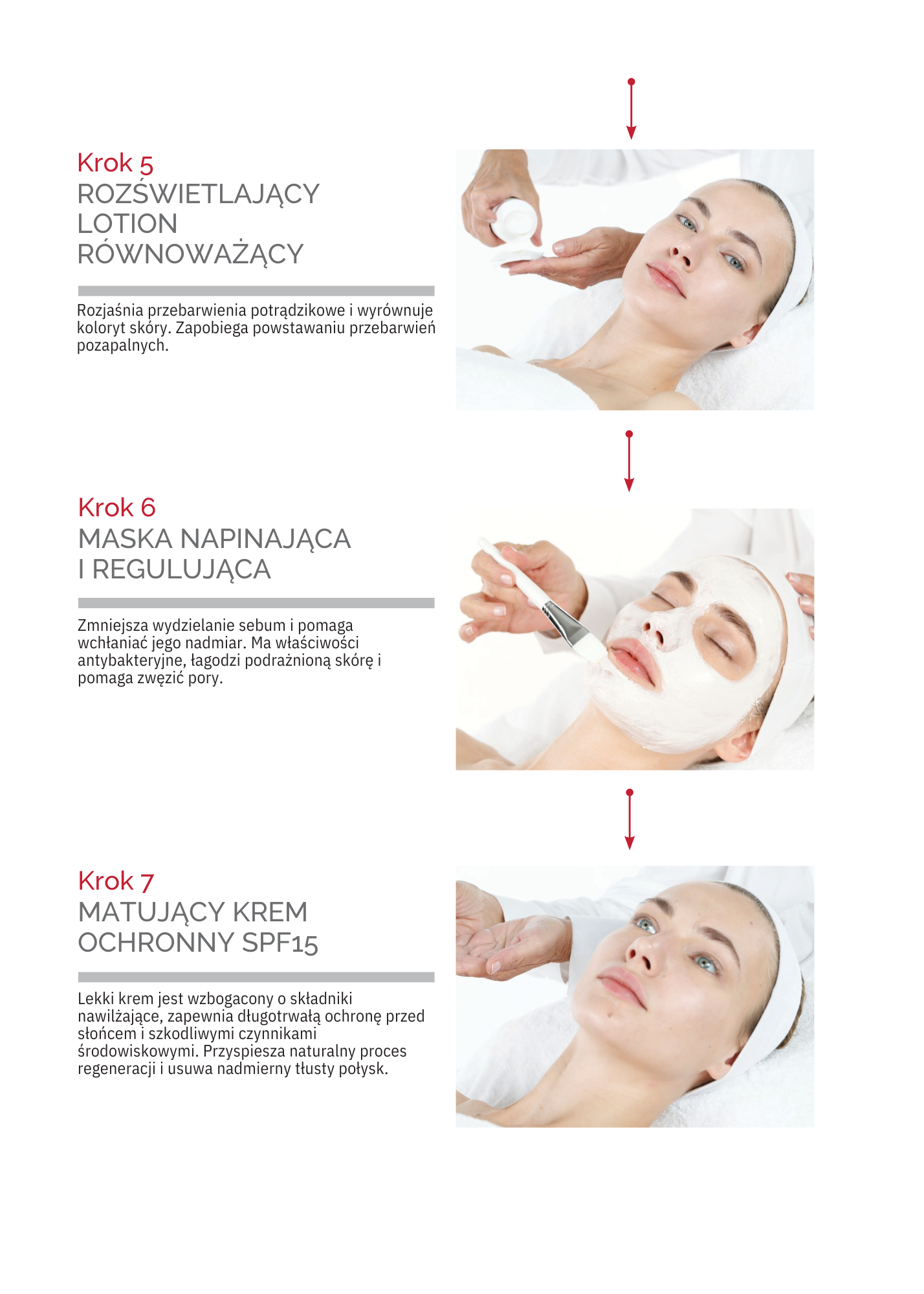 Krok 5
ROZŚWIETLAJĄCY LOTION RÓWNOWAŻĄCY

Rozjaśnia przebarwienia potrądzikowe i wyrównuje koloryt skóry. Zapobiega powstawaniu przebarwień pozapalnych.

Krok 6
MASKA NAPINAJĄCA I REGULUJĄCA

Zmniejsza wydzielanie sebum i pomaga wchłaniać jego nadmiar. Ma właściwości antybakteryjne, łagodzi podrażnioną skórę i pomaga zwęzić pory.

Krok 7
MATUJĄCY KREM OCHRONNY SPF15

Lekki krem jest wzbogacony o składniki nawilżające, zapewnia długotrwałą ochronę przed słońcem i szkodliwymi czynnikami środowiskowymi. Przyspiesza naturalny proces regeneracji i usuwa nadmierny tłusty połysk.